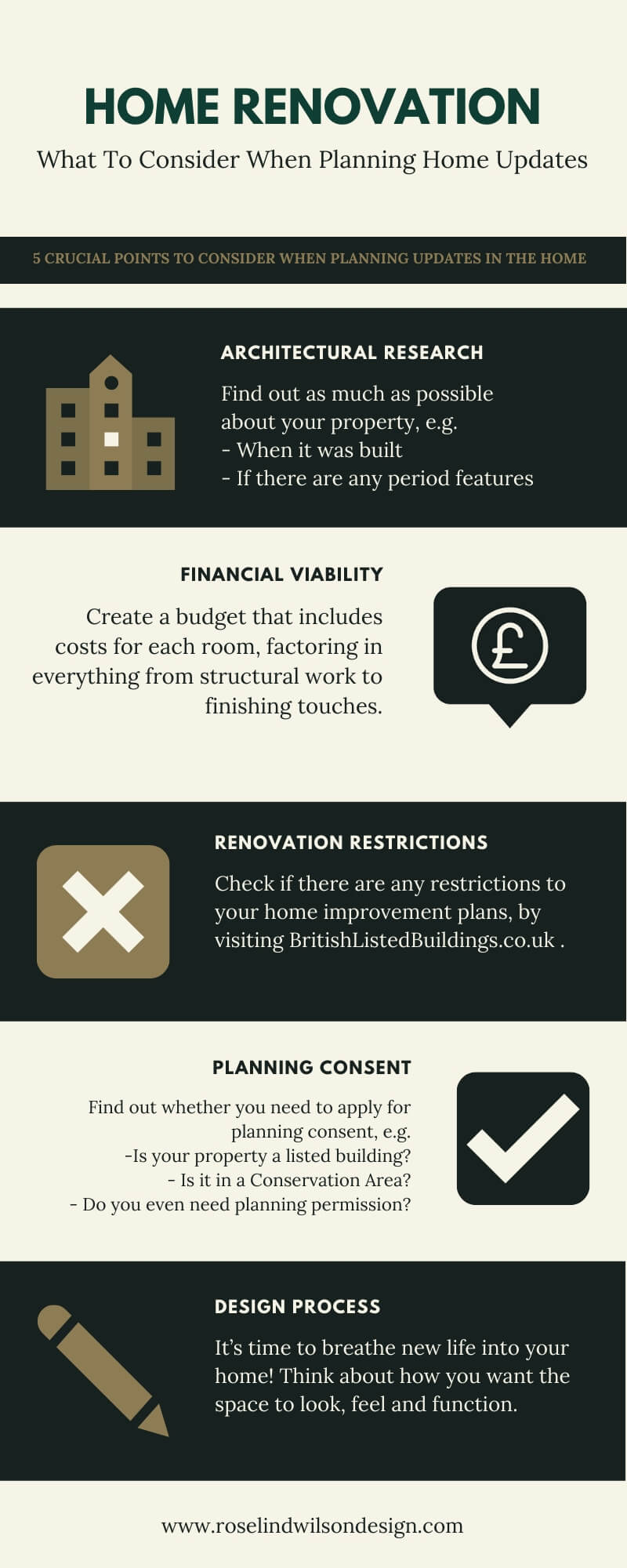 HOME RENOVATION

What To Consider When Planning Home Updates

5 CRUCIAL POINTS TO CONSIDER WHEN PLANNING UPDATES IN THE HOME

ARCHITECTURAL RESEARCH

Find out as much as possible about your property, e.g.
- When it was built
- If there are any period features

FINANCIAL VIABILITY

Create a budget that includes costs for each room, factoring in everything from structural work to finishing touches.

£

RENOVATION RESTRICTIONS

Check if there are any restrictions to your home improvement plans, by visiting BritishListedBuildings.co.uk .

PLANNING CONSENT

Find out whether you need to apply for planning consent, e.g.
-Is your property a listed building?
- Is it in a Conservation Area?
- Do you even need planning permission?

DESIGN PROCESS

It's time to breathe new life into your home! Think about how you want the space to look, feel and function.

www.roselindwilsondesign.com